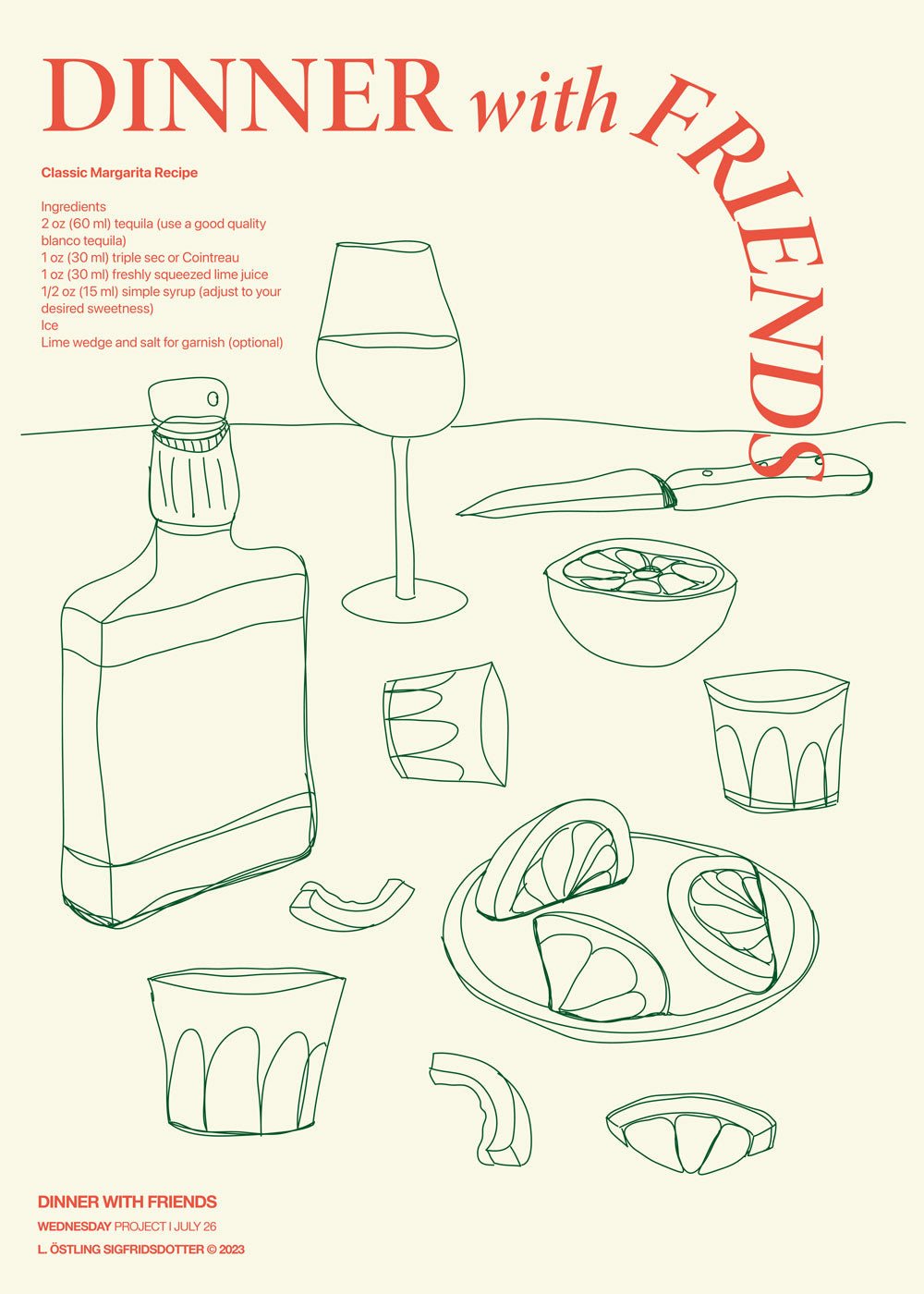 DINNER with FRIENDS

Classic Margarita Recipe

Ingredients
2 oz (60 ml) tequila (use a good quality blanco tequila)
1 oz (30 ml) triple sec or Cointreau
1 oz (30 ml) freshly squeezed lime juice
1/2 oz (15 ml) simple syrup (adjust to your desired sweetness)
Ice
Lime wedge and salt for garnish (optional)

DINNER WITH FRIENDS
WEDNESDAY PROJECT | JULY 26
L. ÖSTLING SIGFRIDSDOTTER © 2023